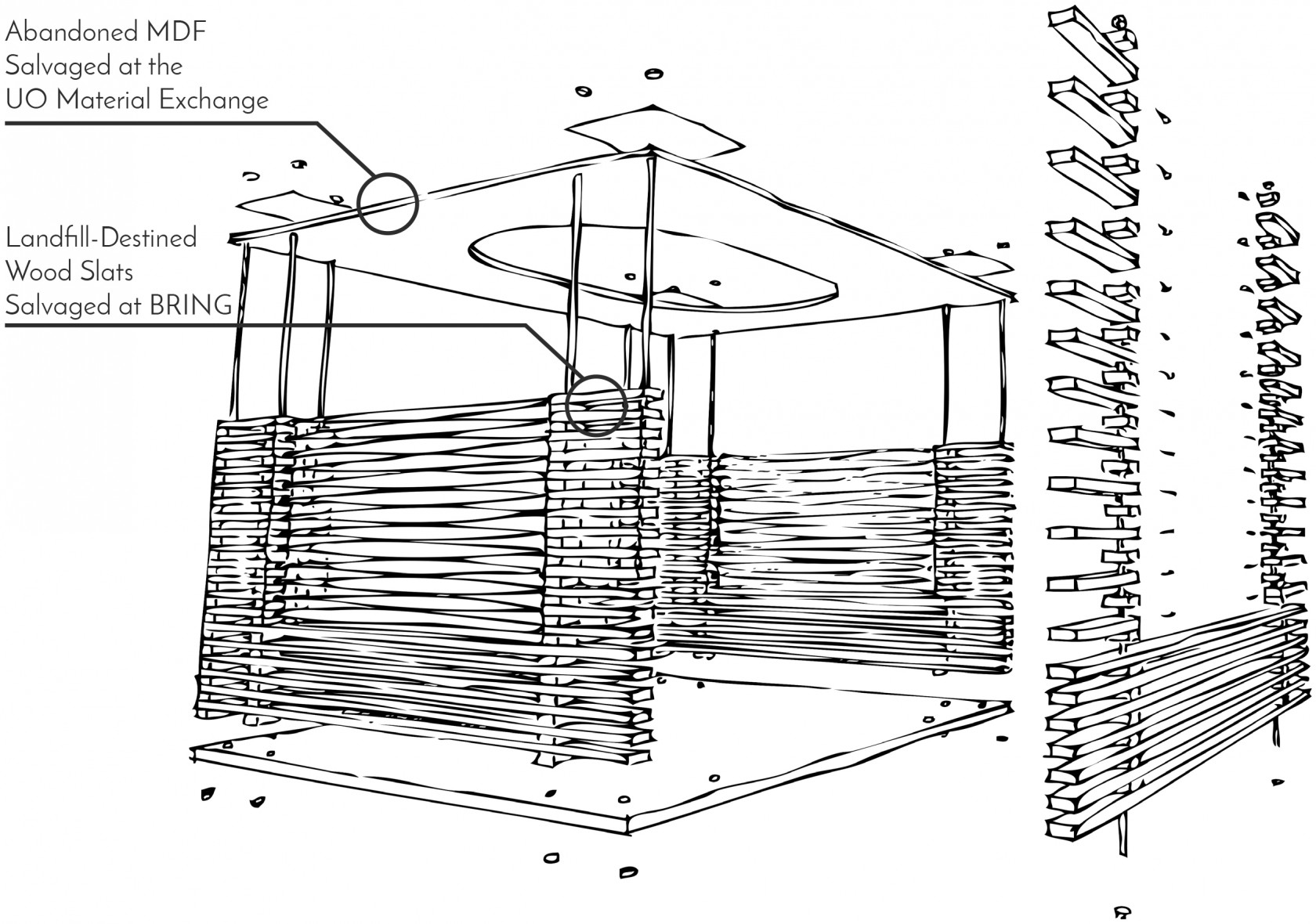 Abandoned MDF
Salvaged at the
UO Material Exchange

Landfill-Destined
Wood Slats
Salvaged at BRING